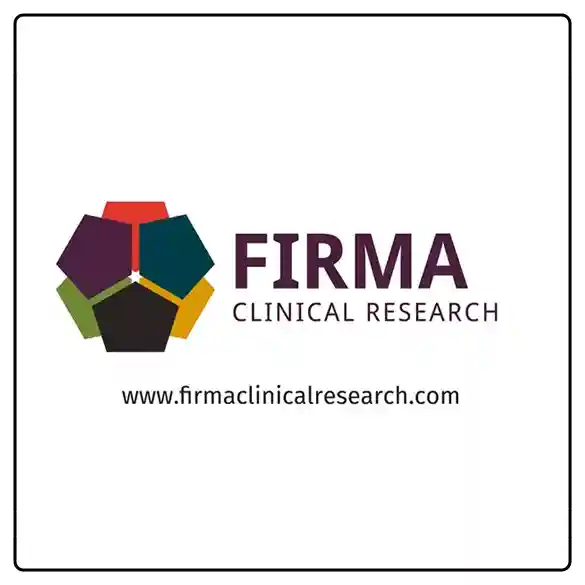 FIRMA
CLINICAL RESEARCH

www.firmaclinicalresearch.com